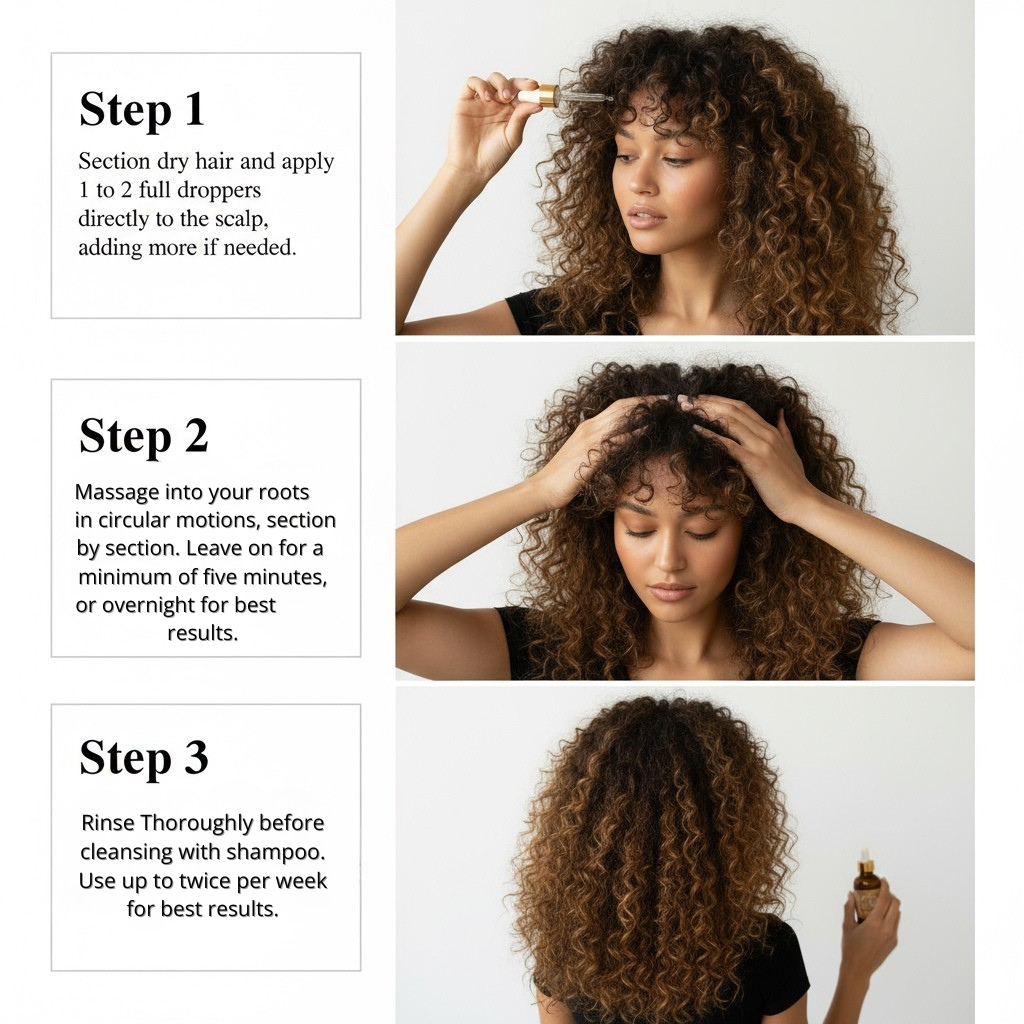 Step 1

Section dry hair and apply 1 to 2 full droppers directly to the scalp, adding more if needed.

Step 2

Massage into your roots in circular motions, section by section. Leave on for a minimum of five minutes, or overnight for best results.

Step 3

Rinse Thoroughly before cleansing with shampoo. Use up to twice per week for best results.